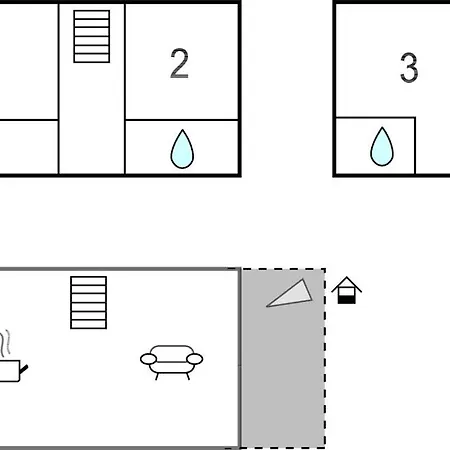 2

3