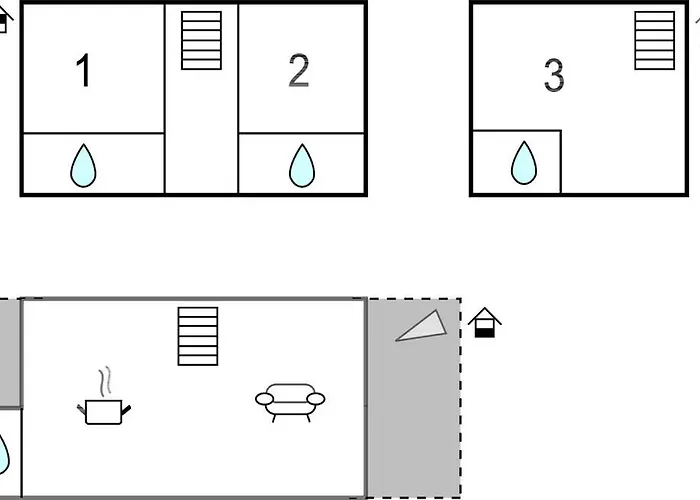 1

2

3